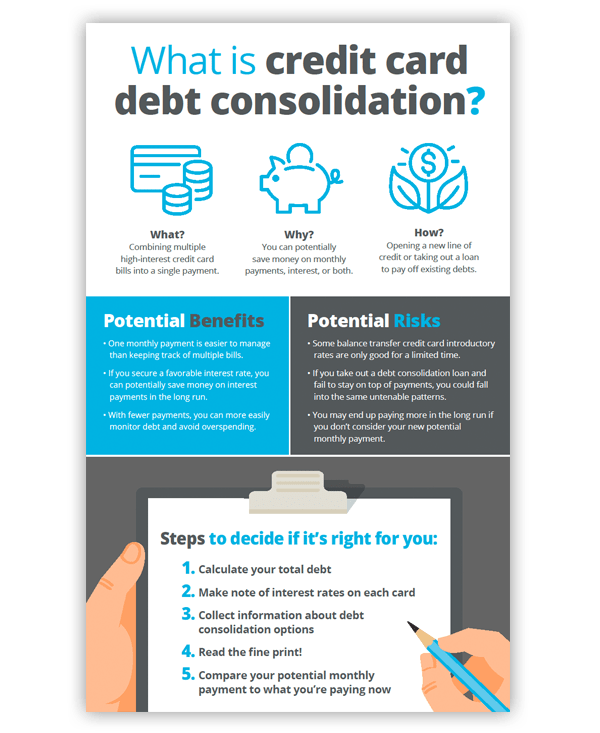 What is credit card debt consolidation?

What?
Combining multiple high-interest credit card bills into a single payment.

Why?
You can potentially save money on monthly payments, interest, or both.

How?
Opening a new line of credit or taking out a loan to pay off existing debts.

Potential Benefits

• One monthly payment is easier to manage than keeping track of multiple bills.

• If you secure a favorable interest rate, you can potentially save money on interest payments in the long run.

• With fewer payments, you can more easily monitor debt and avoid overspending.

Potential Risks

• Some balance transfer credit card introductory rates are only good for a limited time.

• If you take out a debt consolidation loan and fail to stay on top of payments, you could fall into the same untenable patterns.

• You may end up paying more in the long run if you don't consider your new potential monthly payment.

Steps to decide if it's right for you:

1. Calculate your total debt

2. Make note of interest rates on each card

3. Collect information about debt consolidation options

4. Read the fine print!

5. Compare your potential monthly payment to what you're paying now